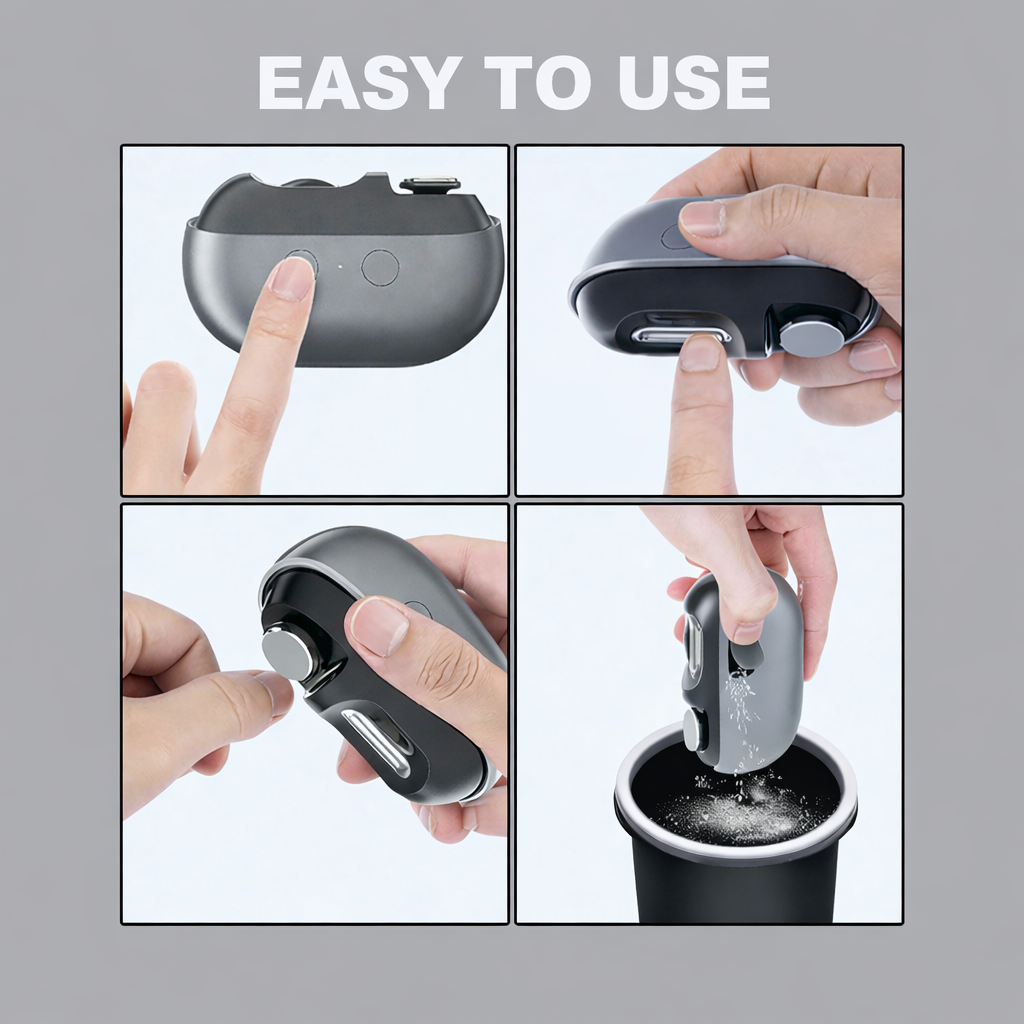 EASY TO USE