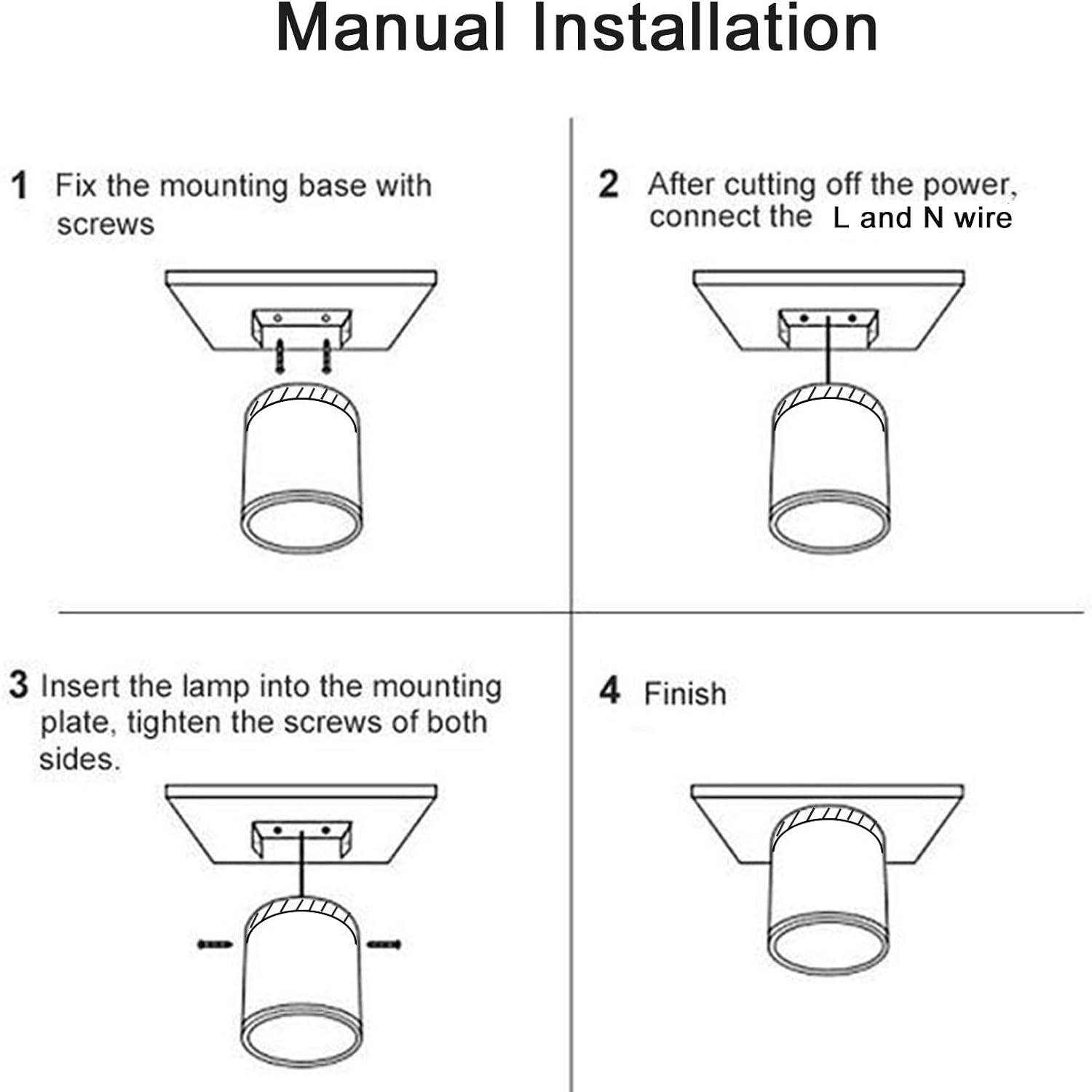 Manual Installation

1 Fix the mounting base with screws

2 After cutting off the power, connect the L and N wire

3 Insert the lamp into the mounting plate, tighten the screws of both sides.

4 Finish